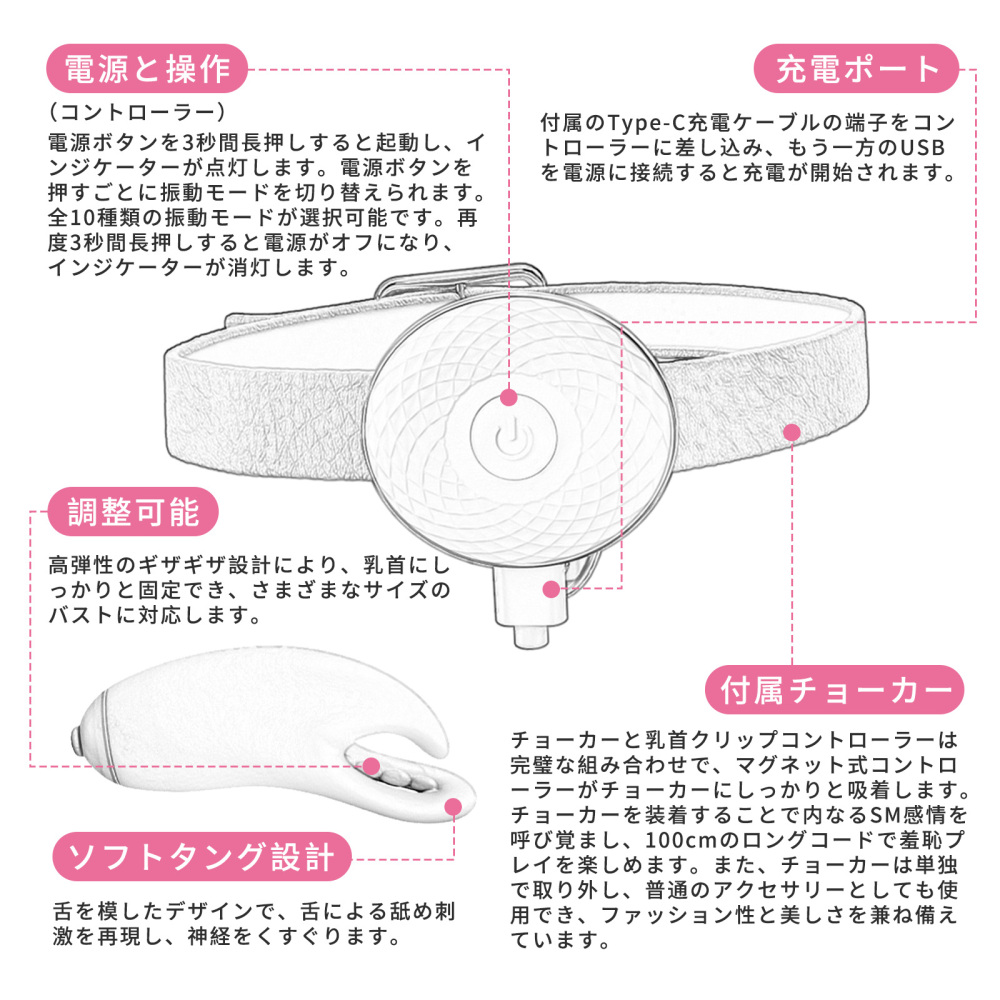 電源と操作

（コントローラー）
電源ボタンを3秒間長押しすると起動し、インジケーターが点灯します。電源ボタンを押すごとに振動モードを切り替えられます。全10種類の振動モードが選択可能です。再度3秒間長押しすると電源がオフになり、インジケーターが消灯します。

充電ポート

付属のType-C充電ケーブルの端子をコントローラーに差し込み、もう一方のUSBを電源に接続すると充電が開始されます。

調整可能

高弾性のギザギザ設計により、乳首にしっかりと固定でき、さまざまなサイズのバストに対応します。

付属チョーカー

チョーカーと乳首クリップコントローラーは完璧な組み合わせで、マグネット式コントローラーがチョーカーにしっかりと吸着します。チョーカーを装着することで内なるSM感情を呼び覚まし、100cmのロングコードで羞恥プレイを楽しめます。また、チョーカーは単独で取り外し、普通のアクセサリーとしても使用でき、ファッション性と美しさを兼ね備えています。

ソフトタング設計

舌を模したデザインで、舌による舐め刺激を再現し、神経をくすぐります。